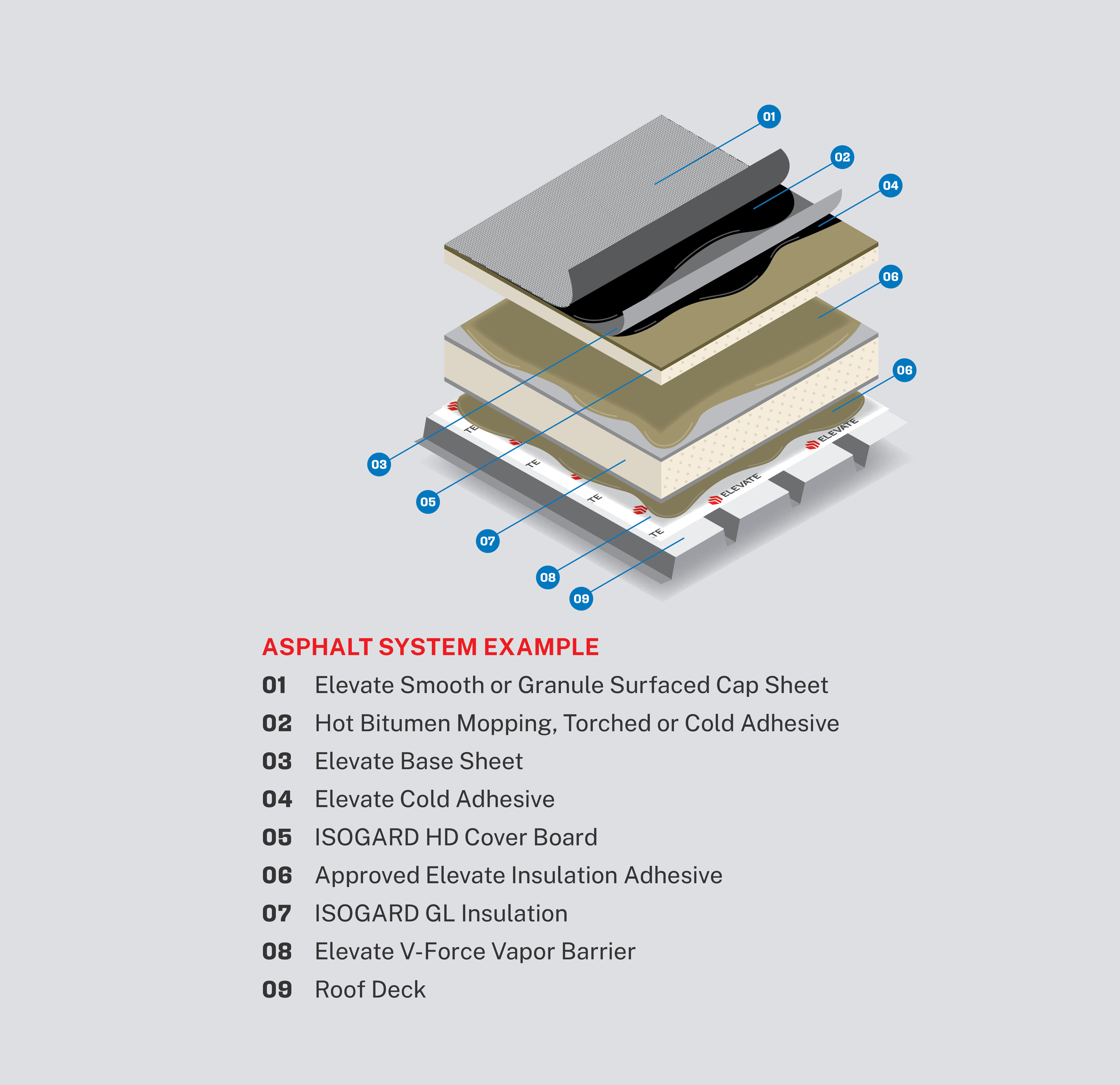 01
02
04
06
06
03
05
07
08
09

TE
TE
TE
TE
ELEVATE
ELEVATE

ASPHALT SYSTEM EXAMPLE

01 Elevate Smooth or Granule Surfaced Cap Sheet

02 Hot Bitumen Mopping, Torched or Cold Adhesive

03 Elevate Base Sheet

04 Elevate Cold Adhesive

05 ISOGARD HD Cover Board

06 Approved Elevate Insulation Adhesive

07 ISOGARD GL Insulation

08 Elevate V-Force Vapor Barrier

09 Roof Deck