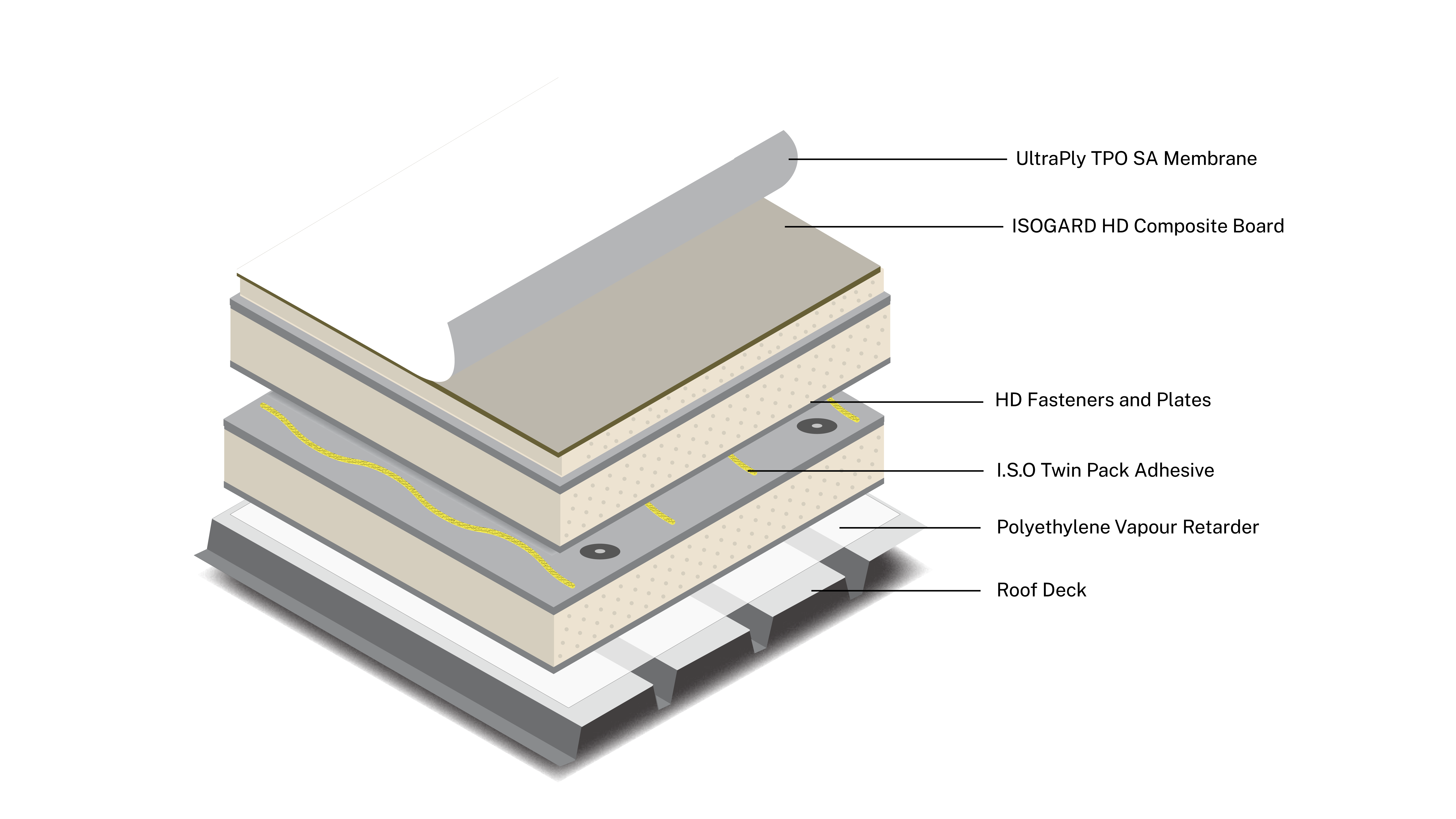 UltraPly TPO SA Membrane

ISOGARD HD Composite Board

HD Fasteners and Plates

I.S.O Twin Pack Adhesive

Polyethylene Vapour Retarder

Roof Deck