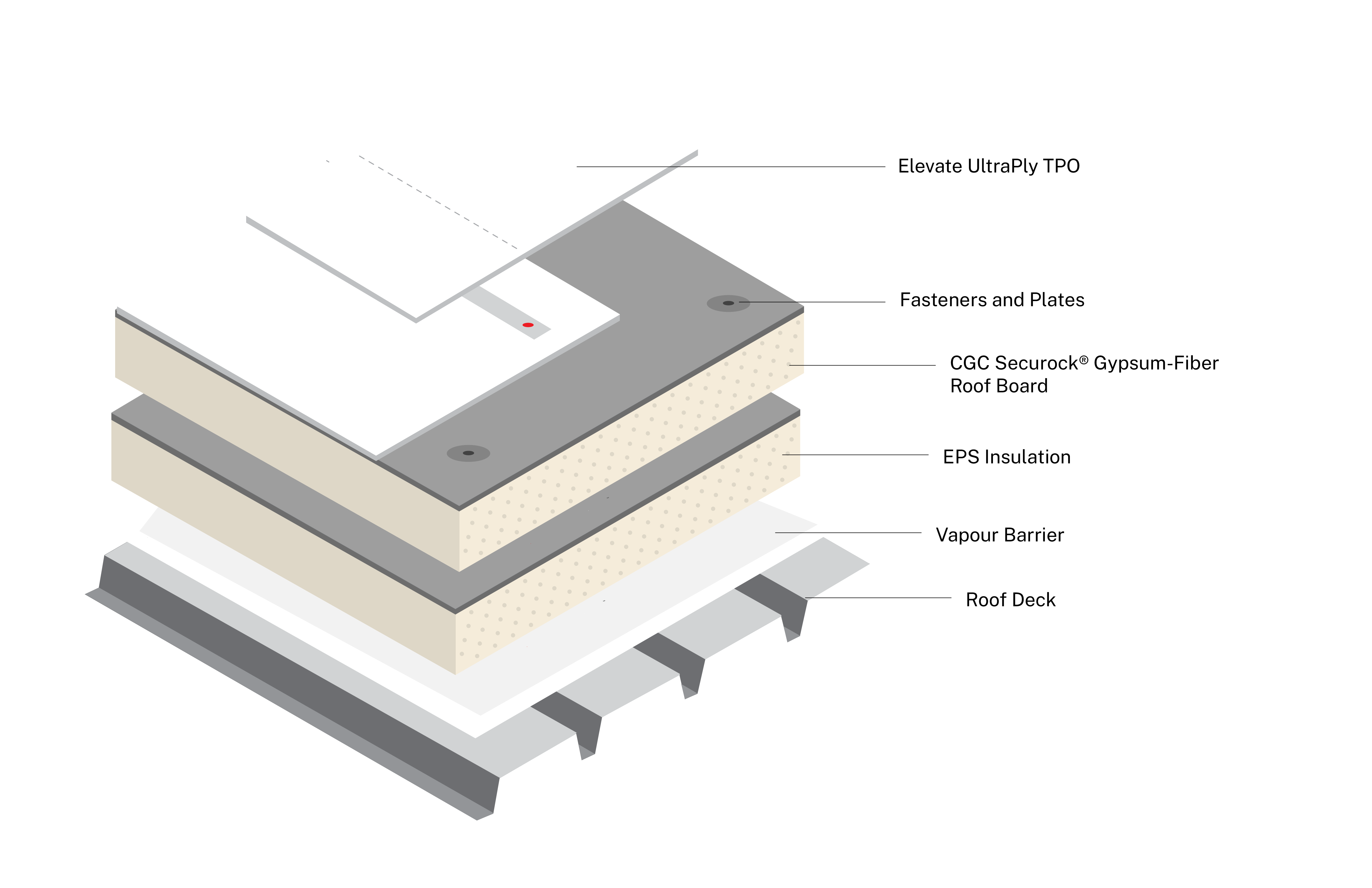 Elevate UltraPly TPO

Fasteners and Plates

CGC Securock® Gypsum-Fiber Roof Board

EPS Insulation

Vapour Barrier

Roof Deck