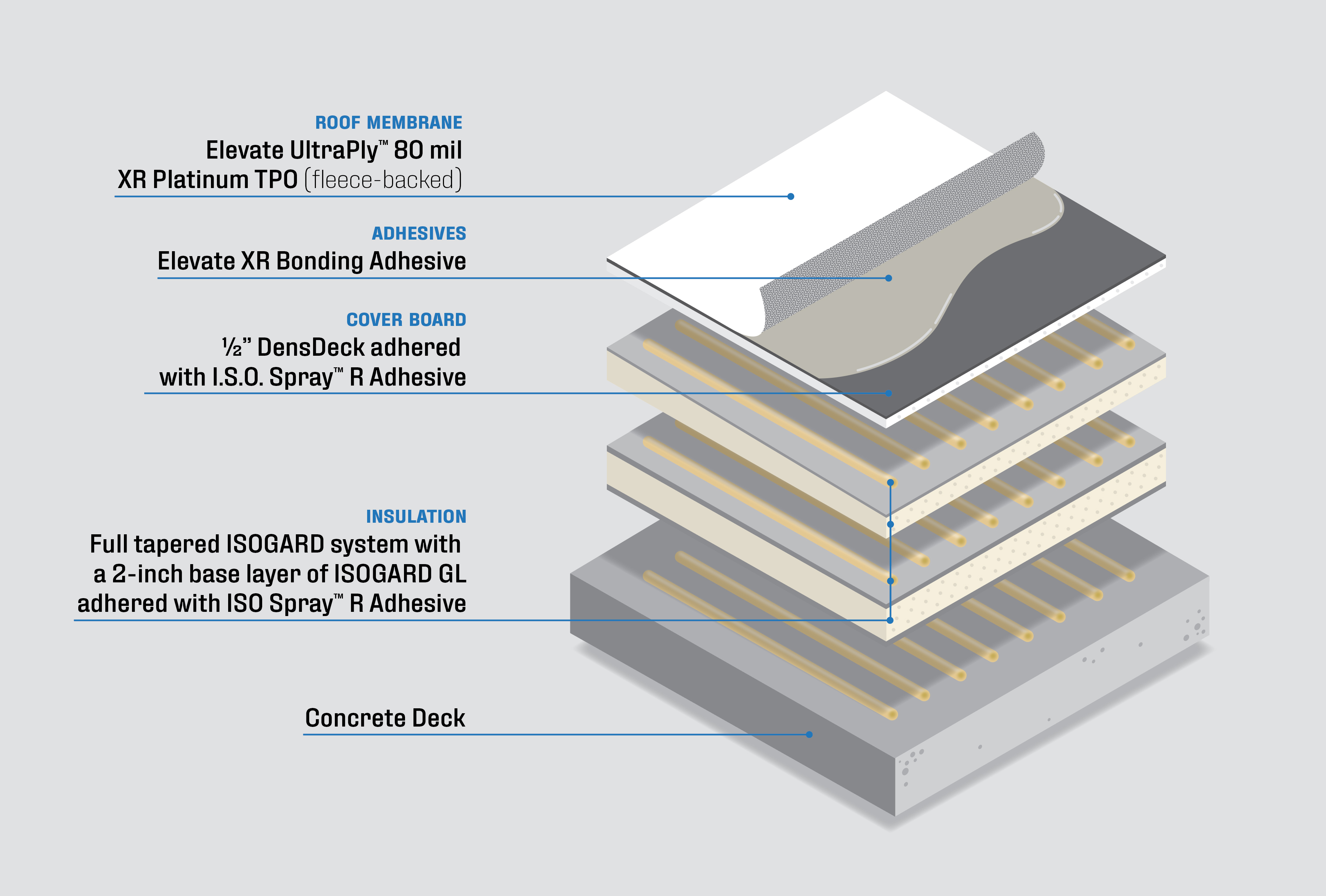 ROOF MEMBRANE
Elevate UltraPly™ 80 mil XR Platinum TPO (fleece-backed)

ADHESIVES
Elevate XR Bonding Adhesive

COVER BOARD
½" DensDeck adhered with I.S.O. Spray™ R Adhesive

INSULATION
Full tapered ISOGARD system with a 2-inch base layer of ISOGARD GL adhered with ISO Spray™ R Adhesive

Concrete Deck