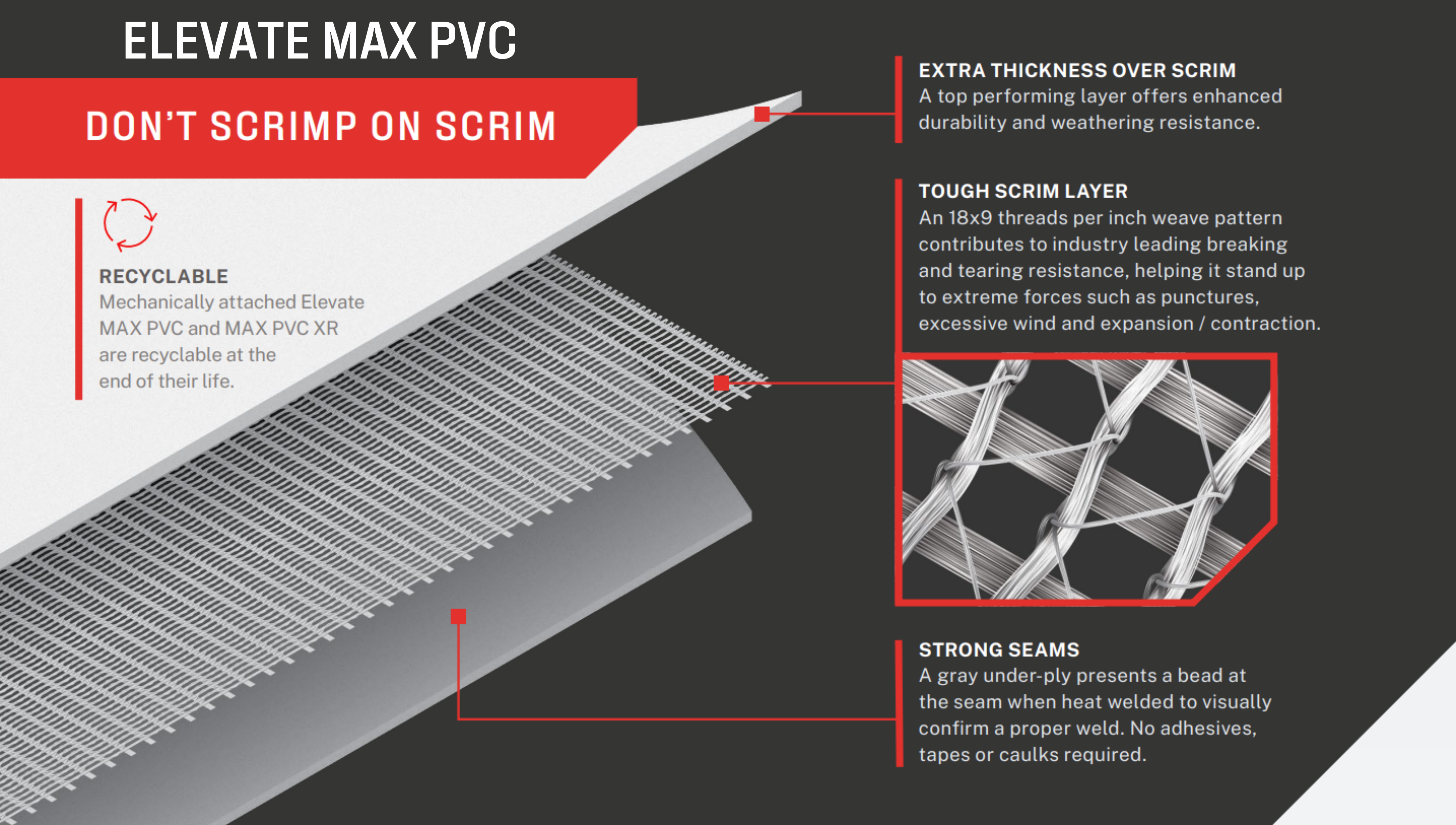 ELEVATE MAX PVC

DON'T SCRIMP ON SCRIM

RECYCLABLE
Mechanically attached Elevate MAX PVC and MAX PVC XR are recyclable at the end of their life.

EXTRA THICKNESS OVER SCRIM
A top performing layer offers enhanced durability and weathering resistance.

TOUGH SCRIM LAYER
An 18x9 threads per inch weave pattern contributes to industry leading breaking and tearing resistance, helping it stand up to extreme forces such as punctures, excessive wind and expansion / contraction.

STRONG SEAMS
A gray under-ply presents a bead at the seam when heat welded to visually confirm a proper weld. No adhesives, tapes or caulks required.